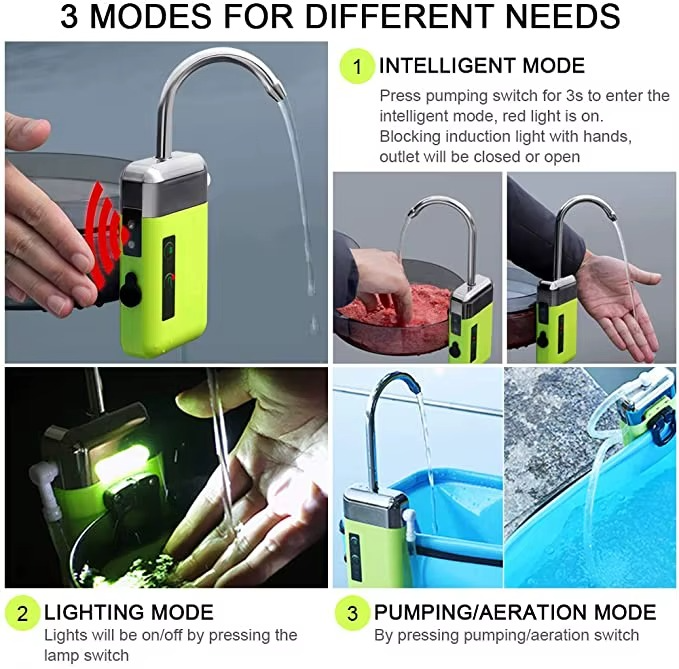 3 MODES FOR DIFFERENT NEEDS

1 INTELLIGENT MODE
Press pumping switch for 3s to enter the intelligent mode, red light is on. Blocking induction light with hands, outlet will be closed or open

2 LIGHTING MODE
Lights will be on/off by pressing the lamp switch

3 PUMPING/AERATION MODE
By pressing pumping/aeration switch